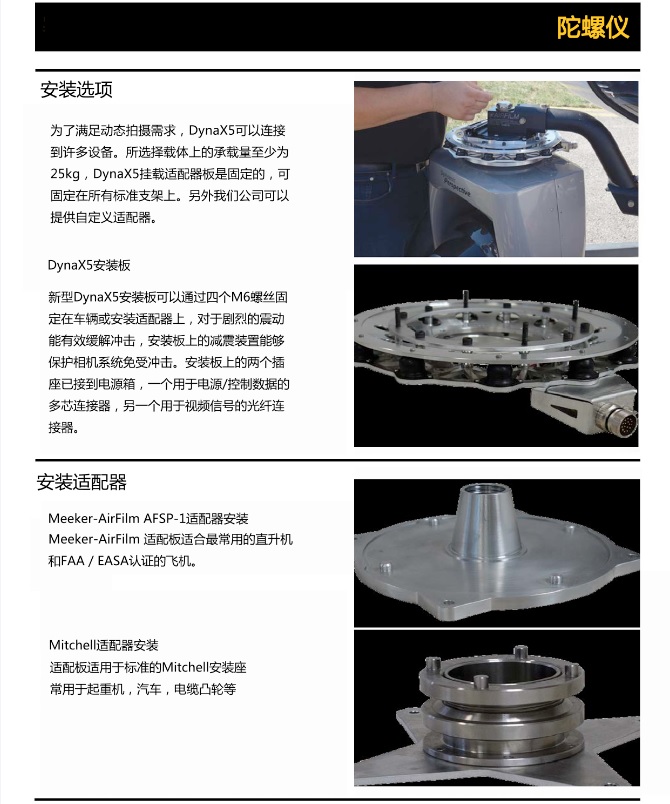 陀螺仪

安装选项

为了满足动态拍摄需求，DynaX5可以连接到许多设备。所选择载体上的承载量至少为25kg，DynaX5挂载适配器板是固定的，可固定在所有标准支架上。另外我们公司可以提供自定义适配器。

DynaX5安装板

新型DynaX5安装板可以通过四个M6螺丝固定在车辆或安装适配器上，对于剧烈的震动能有效缓解冲击，安装板上的减震装置能够保护相机系统免受冲击。安装板上的两个插座已接到电源箱，一个用于电源/控制数据的多芯连接器，另一个用于视频信号的光纤连接器。

安装适配器

Meeker-AirFilm AFSP-1适配器安装
Meeker-AirFilm 适配板适合最常用的直升机和FAA / EASA认证的飞机。

Mitchell适配器安装
适配板适用于标准的Mitchell安装座
常用于起重机，汽车，电缆凸轮等